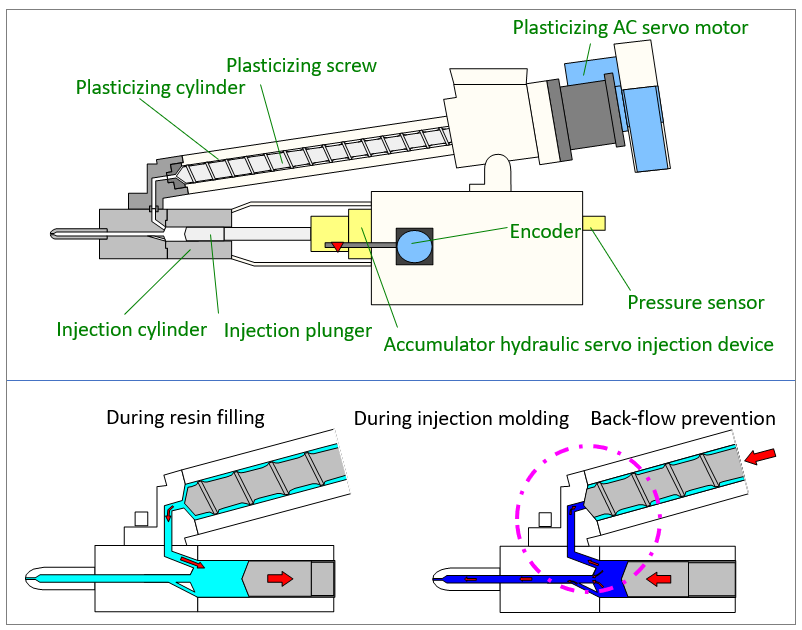 Plasticizing AC servo motor
Plasticizing screw
Plasticizing cylinder
Encoder
Pressure sensor
Injection cylinder
Injection plunger
Accumulator hydraulic servo injection device

During resin filling
During injection molding
Back-flow prevention